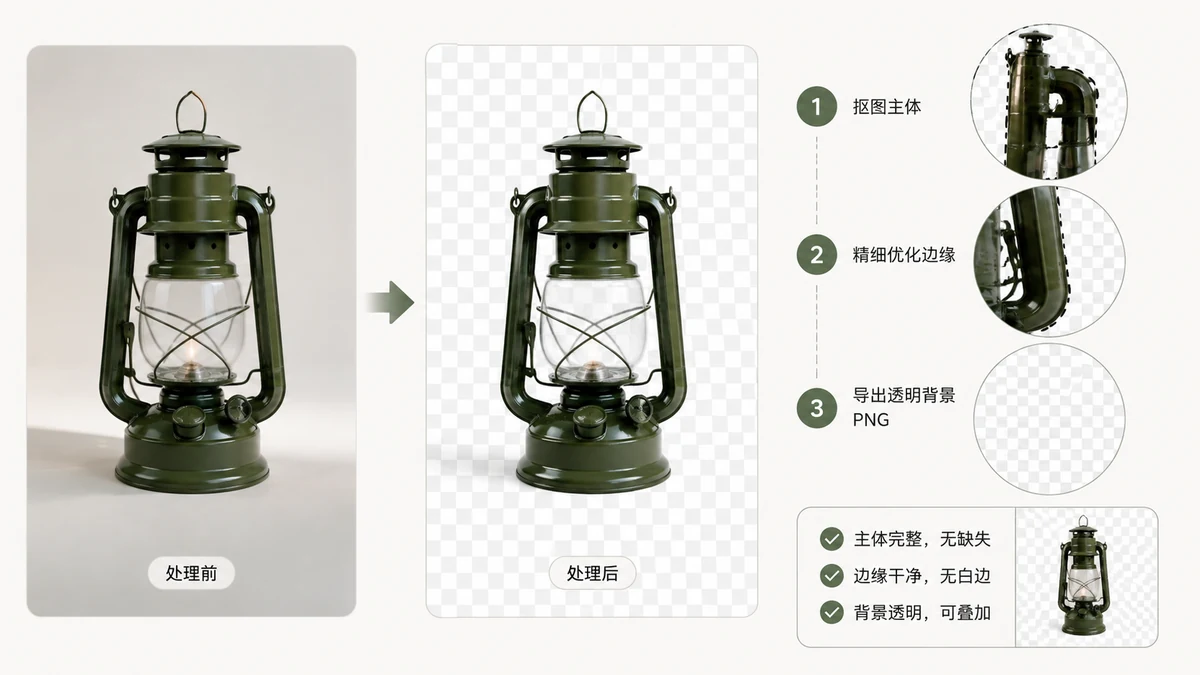 处理前

处理后

1 抠图主体

2 精细优化边缘

3 导出透明背景 PNG

主体完整，无缺失
边缘干净，无白边
背景透明，可叠加